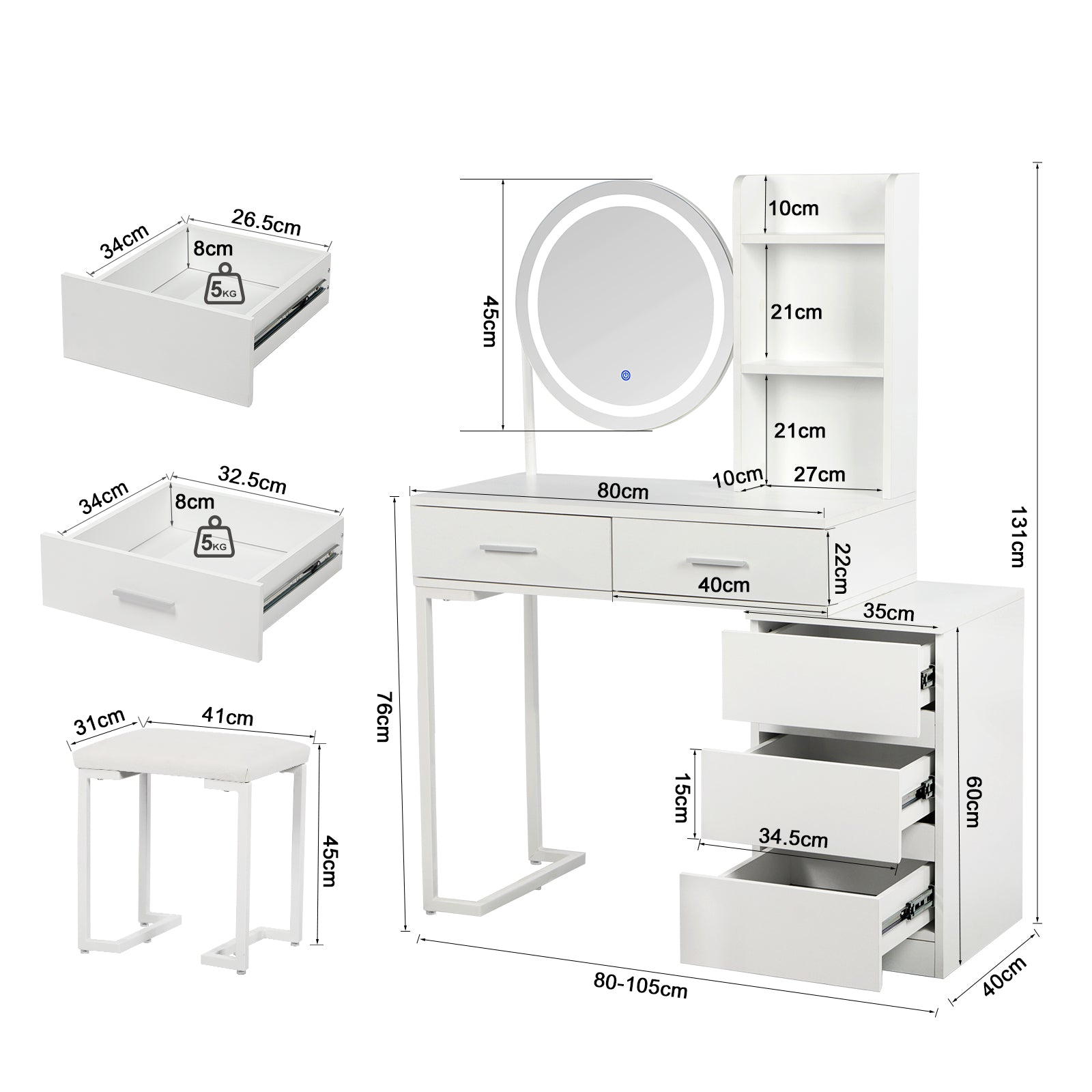 34cm
26.5cm
8cm
5KG

34cm
32.5cm
8cm
5KG

31cm
41cm
45cm

45cm

10cm
21cm
21cm
10cm
27cm

80cm
22cm
40cm
35cm

76cm

15cm
34.5cm
60cm

131cm

80-105cm
40cm