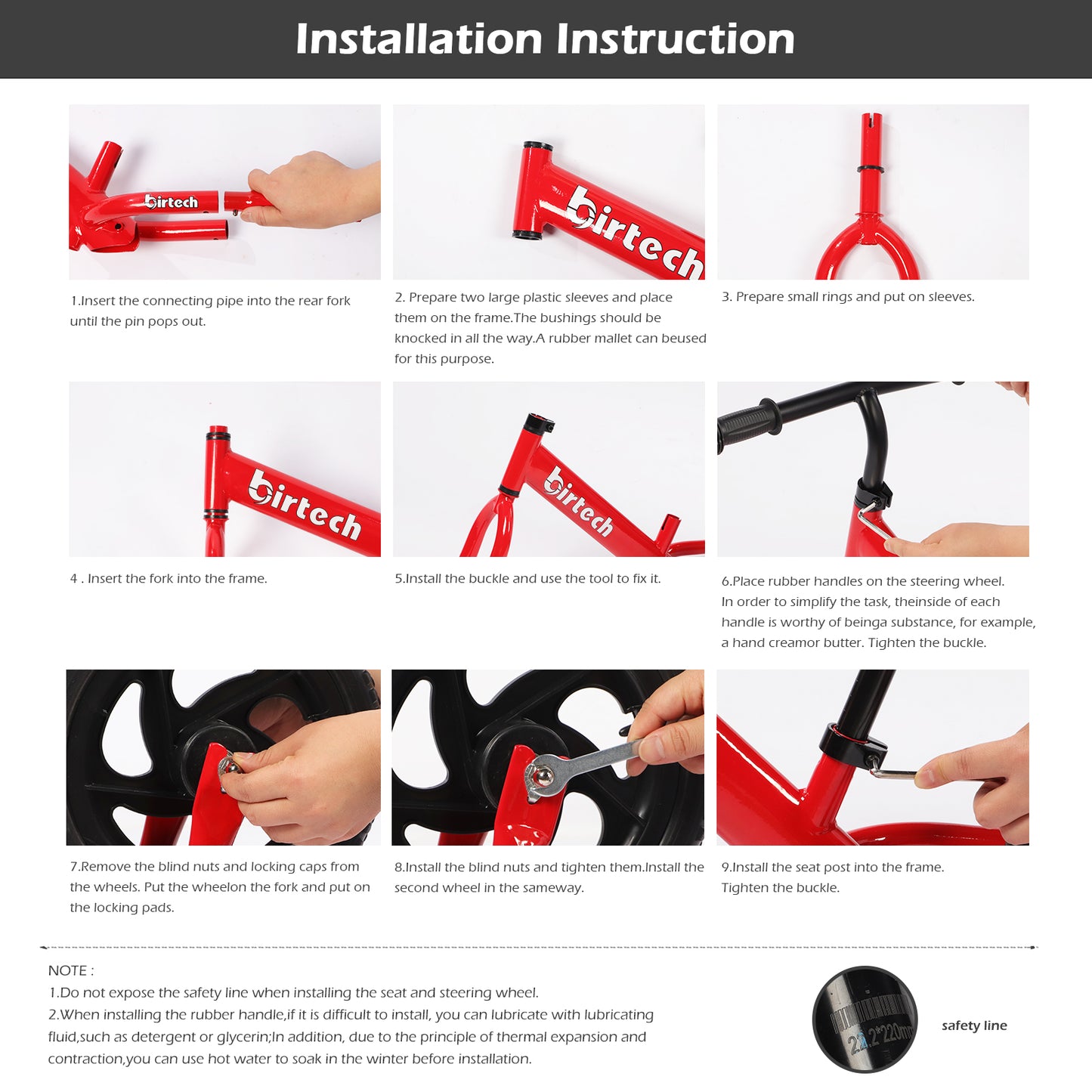 Installation Instruction

birtech

1.Insert the connecting pipe into the rear fork until the pin pops out.

birtech

2. Prepare two large plastic sleeves and place them on the frame.The bushings should be knocked in all the way.A rubber mallet can beused for this purpose.

3. Prepare small rings and put on sleeves.

birtech

4 . Insert the fork into the frame.

birtech

5.Install the buckle and use the tool to fix it.

6.Place rubber handles on the steering wheel. In order to simplify the task, theinside of each handle is worthy of beinga substance, for example, a hand creamor butter. Tighten the buckle.

7.Remove the blind nuts and locking caps from the wheels. Put the wheelon the fork and put on the locking pads.

8.Install the blind nuts and tighten them.Install the second wheel in the sameway.

9.Install the seat post into the frame. Tighten the buckle.

NOTE :
1.Do not expose the safety line when installing the seat and steering wheel.
2.When installing the rubber handle,if it is difficult to install, you can lubricate with lubricating fluid,such as detergent or glycerin;In addition, due to the principle of thermal expansion and contraction,you can use hot water to soak in the winter before installation.

22.2*220mm

safety line