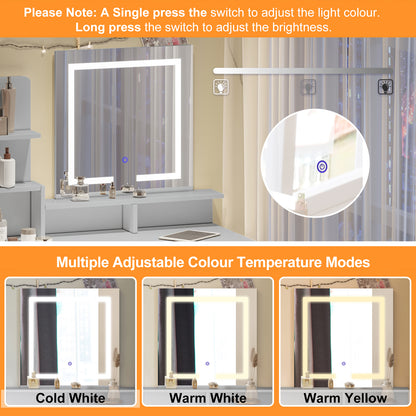 Please Note: A Single press the switch to adjust the light colour.
Long press the switch to adjust the brightness.

Multiple Adjustable Colour Temperature Modes

Cold White

Warm White

Warm Yellow