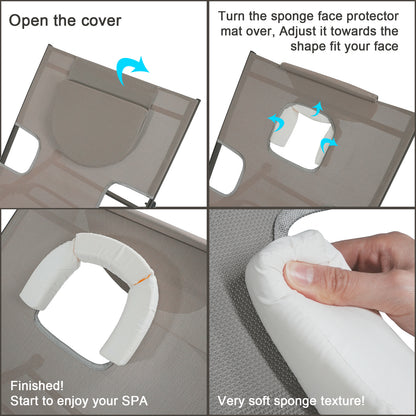 Open the cover

Turn the sponge face protector mat over, Adjust it towards the shape fit your face

Finished!
Start to enjoy your SPA

Very soft sponge texture!