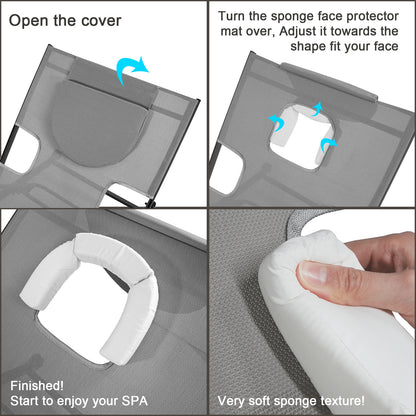 Open the cover

Turn the sponge face protector mat over, Adjust it towards the shape fit your face

Finished!
Start to enjoy your SPA

Very soft sponge texture!